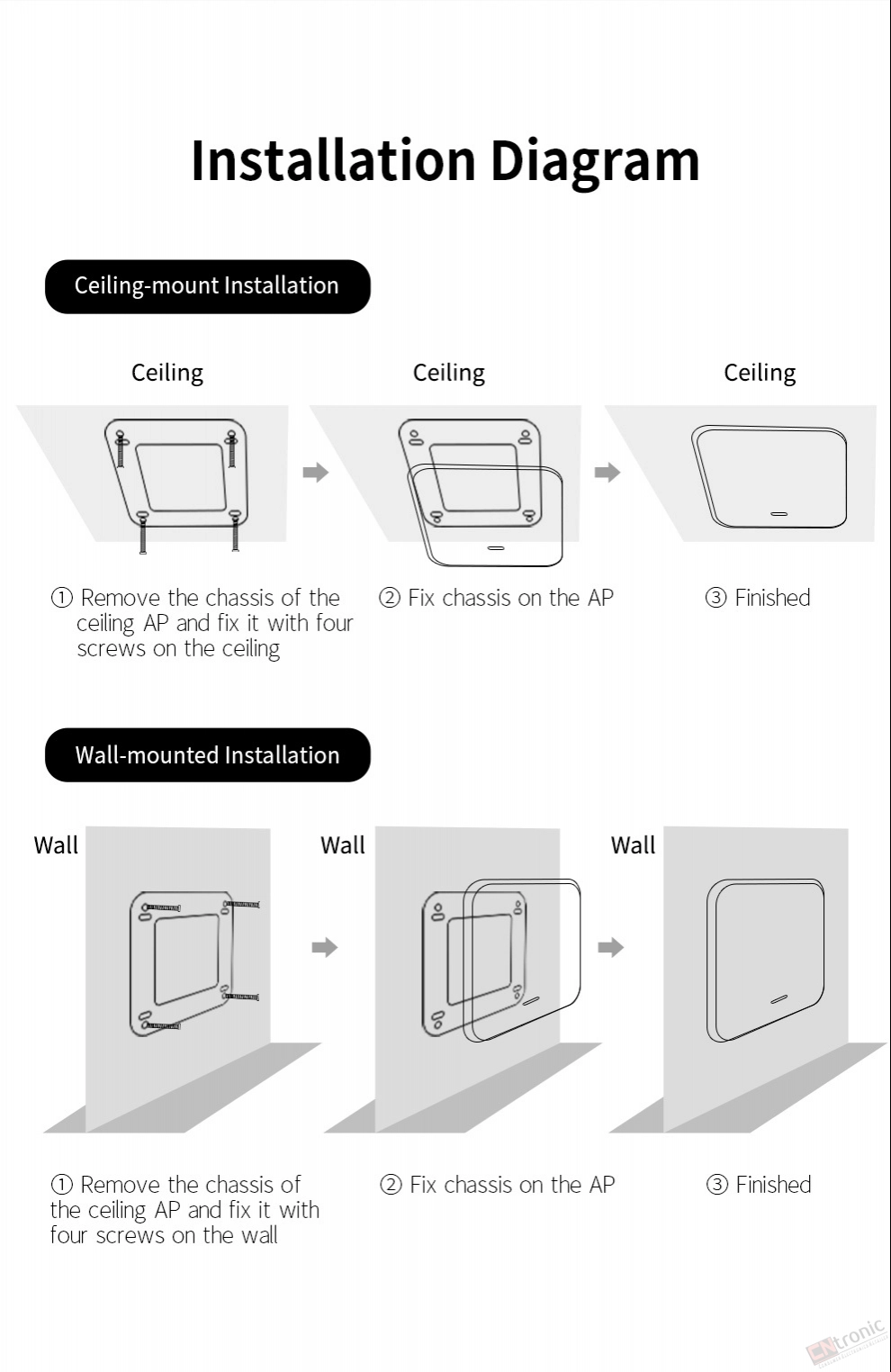 Installation Diagram

Ceiling-mount Installation

Ceiling

Ceiling

Ceiling

① Remove the chassis of the ceiling AP and fix it with four screws on the ceiling

② Fix chassis on the AP

③ Finished

Wall-mounted Installation

Wall

Wall

Wall

① Remove the chassis of the ceiling AP and fix it with four screws on the wall

② Fix chassis on the AP

③ Finished

CNtronic