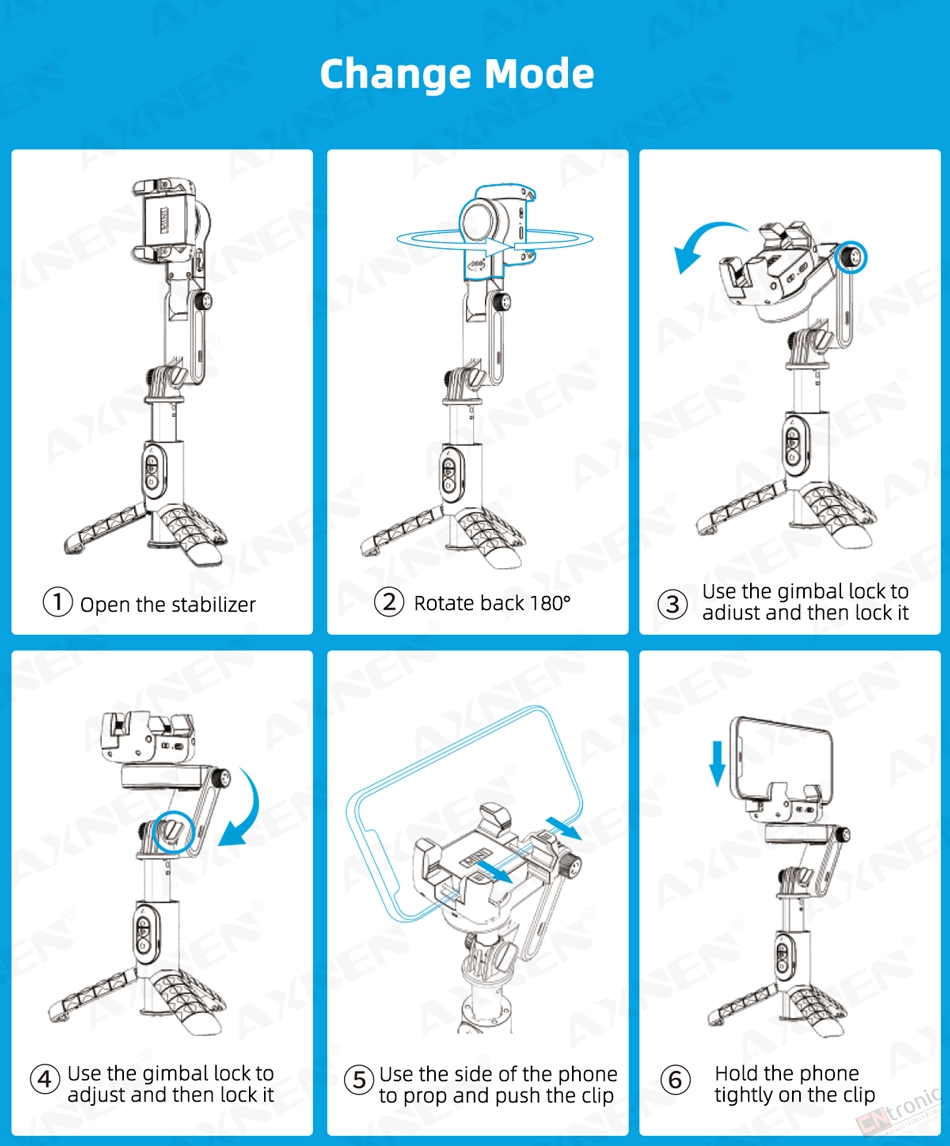 Change Mode

① Open the stabilizer

② Rotate back 180°

③ Use the gimbal lock to adiust and then lock it

④ Use the gimbal lock to adjust and then lock it

⑤ Use the side of the phone to prop and push the clip

⑥ Hold the phone tightly on the clip

AXNEN®

CNtronic