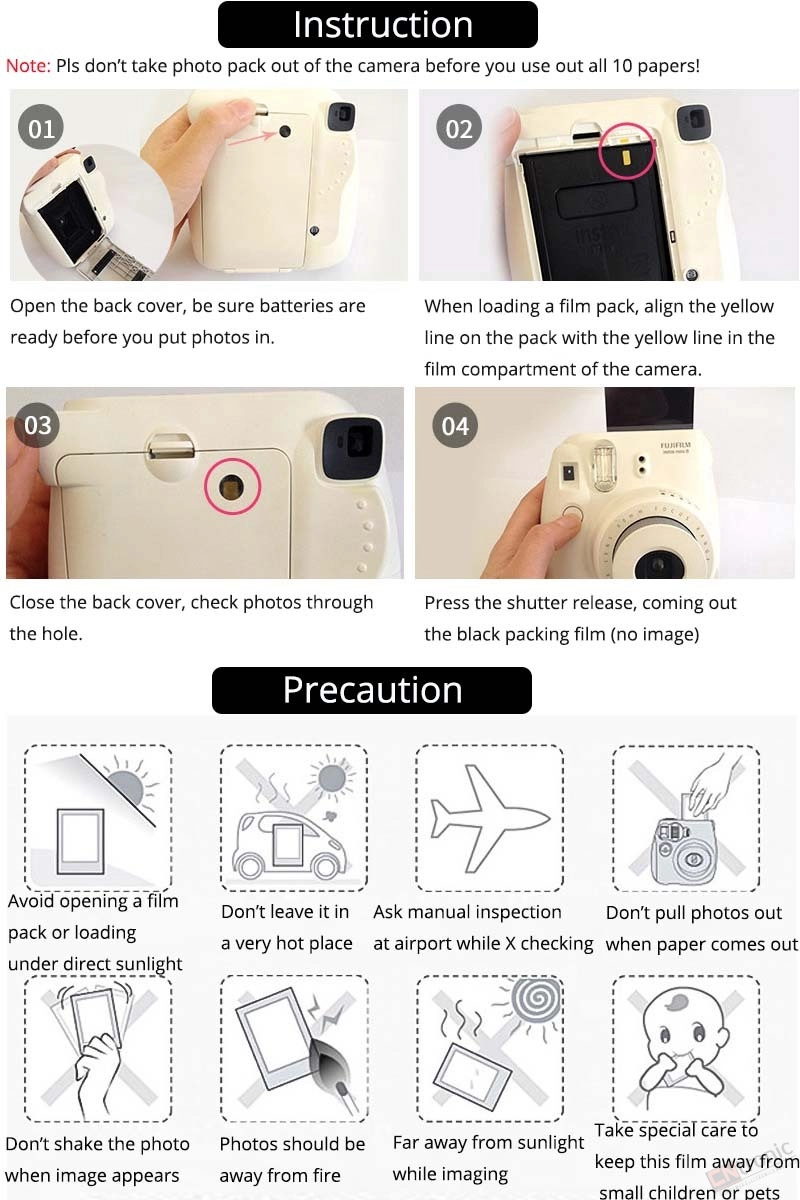 Instruction

Note: Pls don't take photo pack out of the camera before you use out all 10 papers!

01

Open the back cover, be sure batteries are ready before you put photos in.

02

When loading a film pack, align the yellow line on the pack with the yellow line in the film compartment of the camera.

03

Close the back cover, check photos through the hole.

04

FUJIFILM instax mini 8

Press the shutter release, coming out the black packing film (no image)

Precaution

Avoid opening a film pack or loading under direct sunlight

Don't leave it in a very hot place

Ask manual inspection at airport while X checking

Don't pull photos out when paper comes out

Don't shake the photo when image appears

Photos should be away from fire

Far away from sunlight while imaging

Take special care to keep this film away from small children or pets