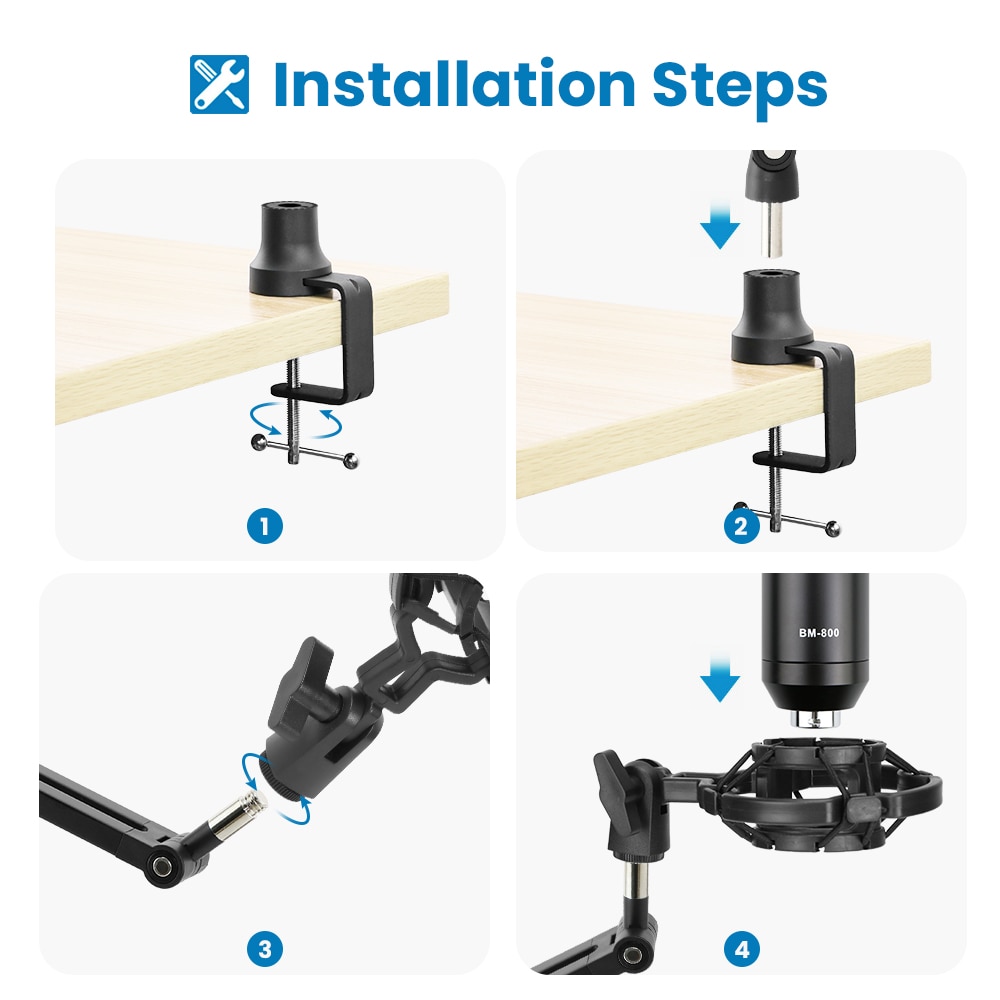 Installation Steps

1

2

3

BM-800

4