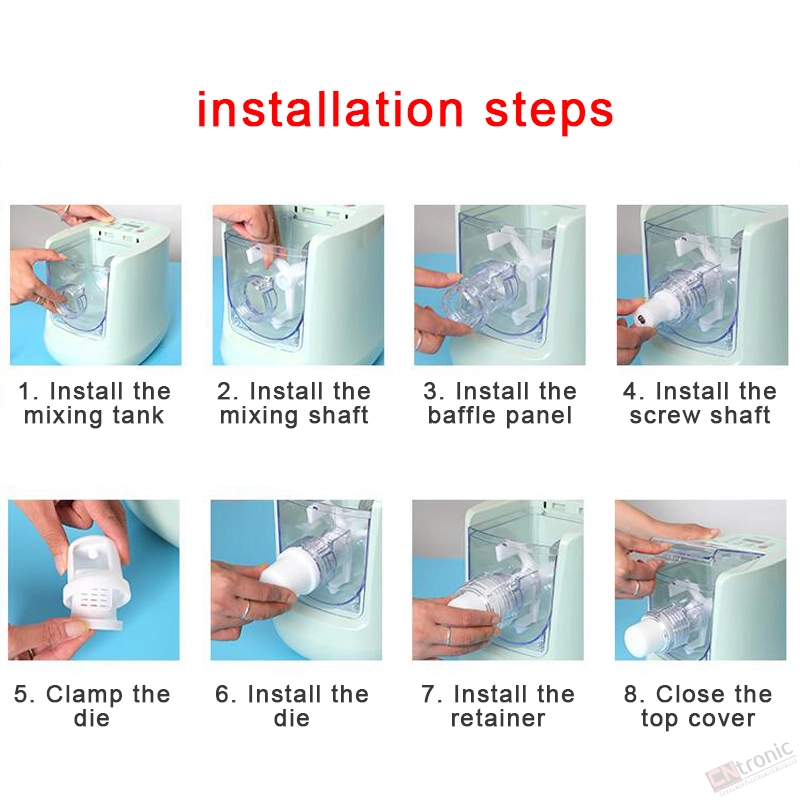 installation steps

1. Install the mixing tank

2. Install the mixing shaft

3. Install the baffle panel

4. Install the screw shaft

5. Clamp the die

6. Install the die

7. Install the retainer

8. Close the top cover

CNtronic