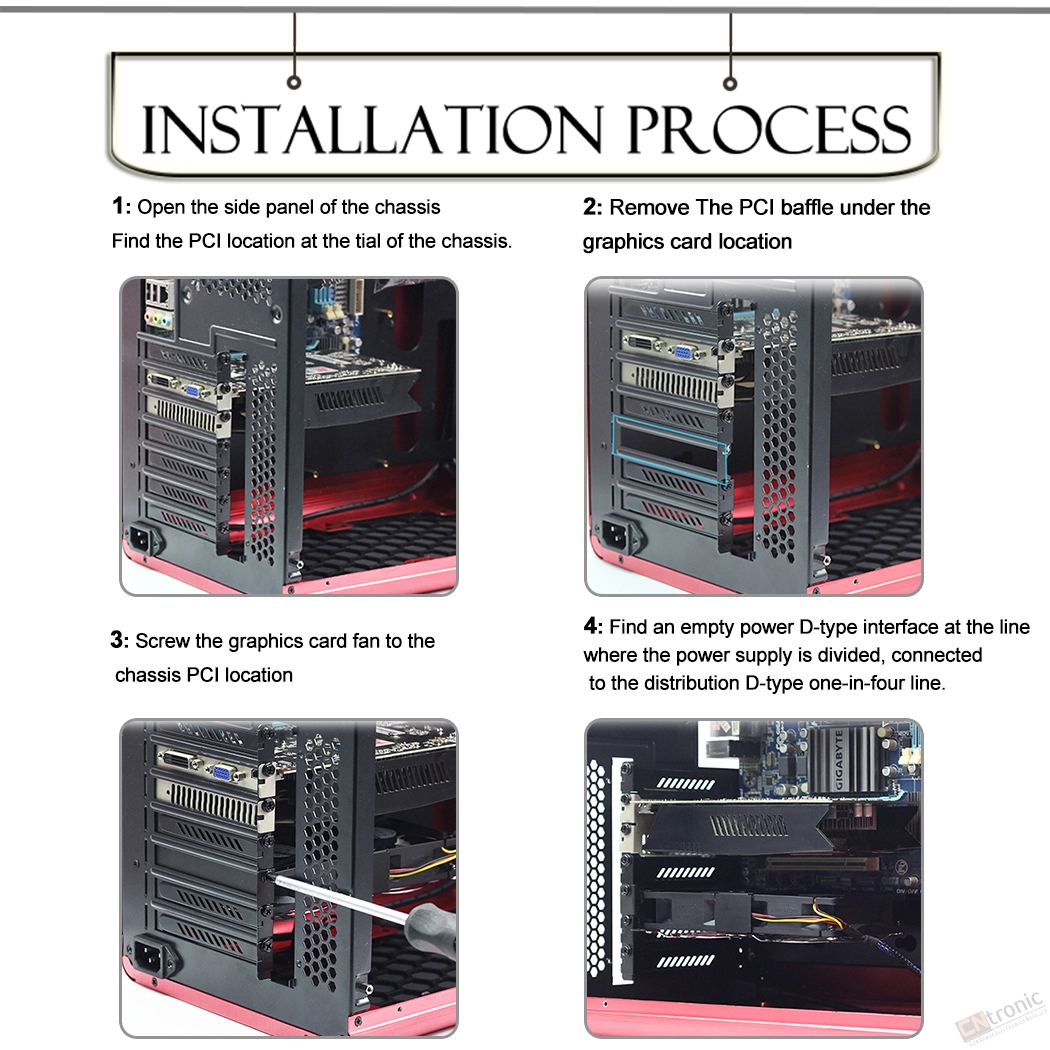 INSTALLATION PROCESS

1: Open the side panel of the chassis
Find the PCI location at the tial of the chassis.

2: Remove The PCI baffle under the graphics card location

3: Screw the graphics card fan to the chassis PCI location

4: Find an empty power D-type interface at the line where the power supply is divided, connected to the distribution D-type one-in-four line.

GIGABYTE

CNtronic