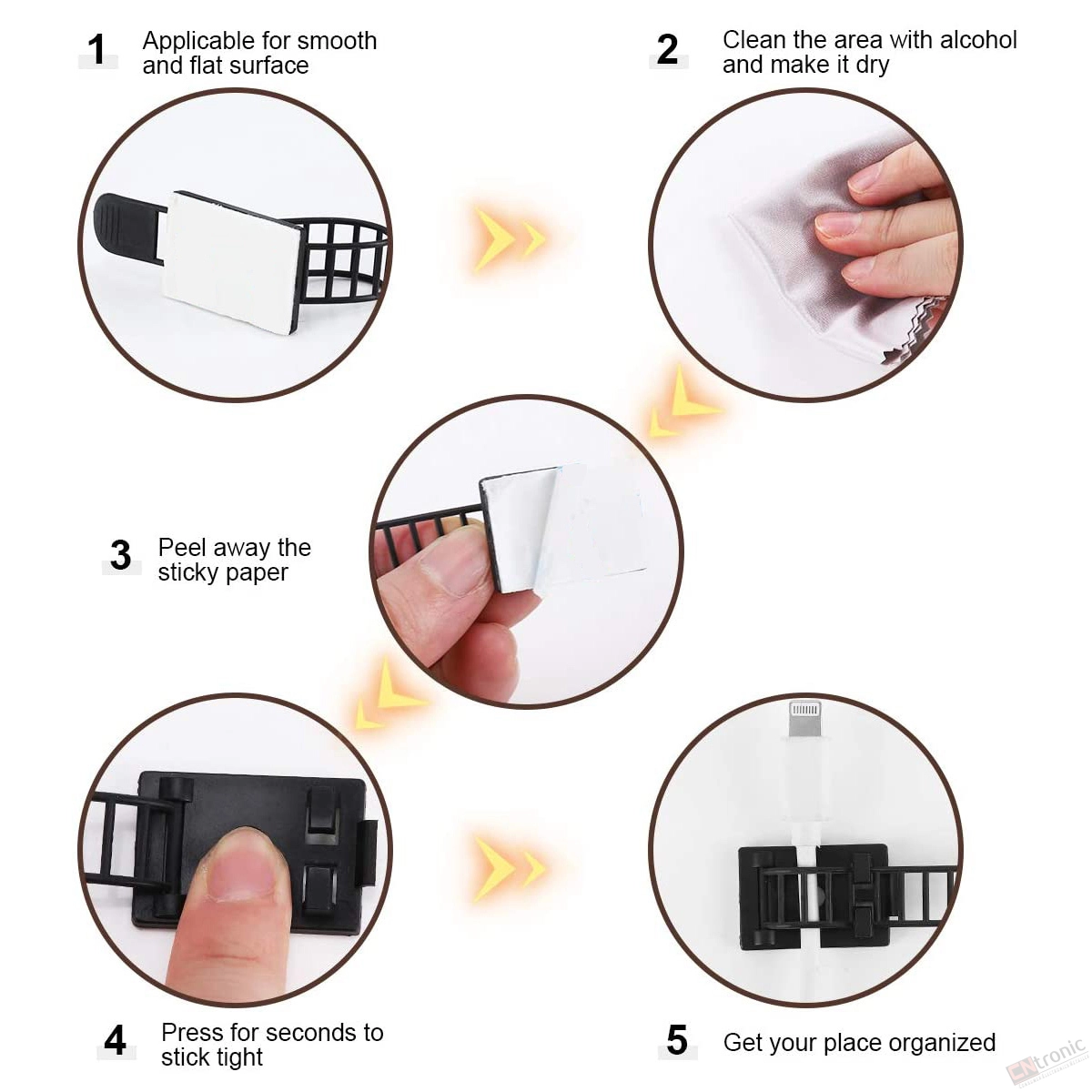 1 Applicable for smooth and flat surface

2 Clean the area with alcohol and make it dry

3 Peel away the sticky paper

4 Press for seconds to stick tight

5 Get your place organized

CNtronic