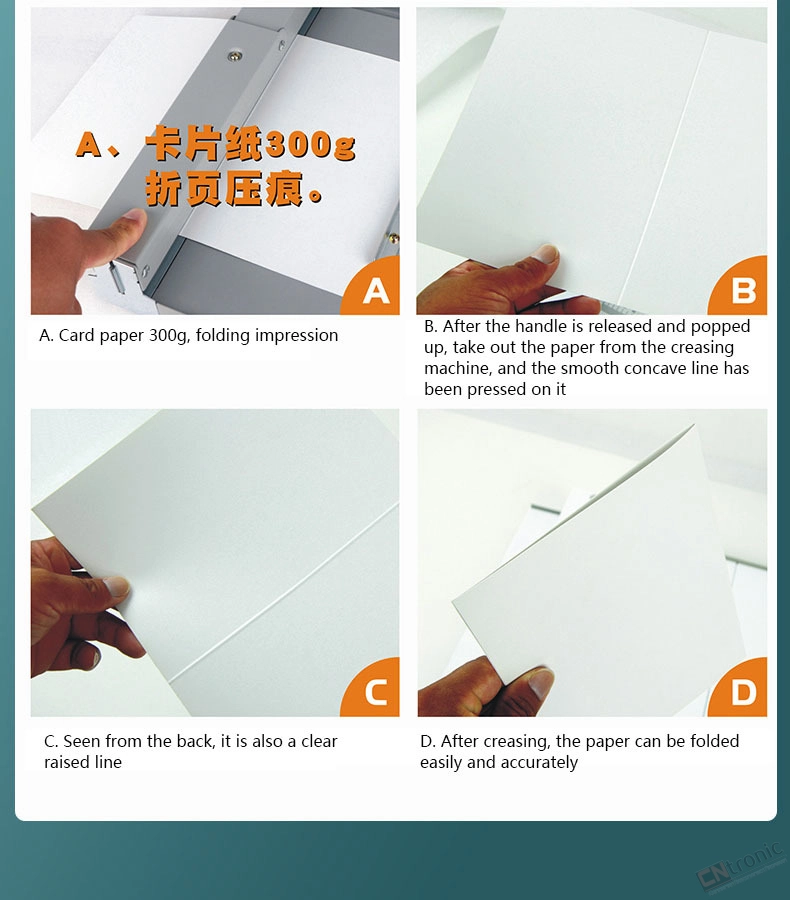 A、卡片纸300g
折页压痕。

A

A. Card paper 300g, folding impression

B

B. After the handle is released and popped up, take out the paper from the creasing machine, and the smooth concave line has been pressed on it

C

C. Seen from the back, it is also a clear raised line

D

D. After creasing, the paper can be folded easily and accurately

CNtronic