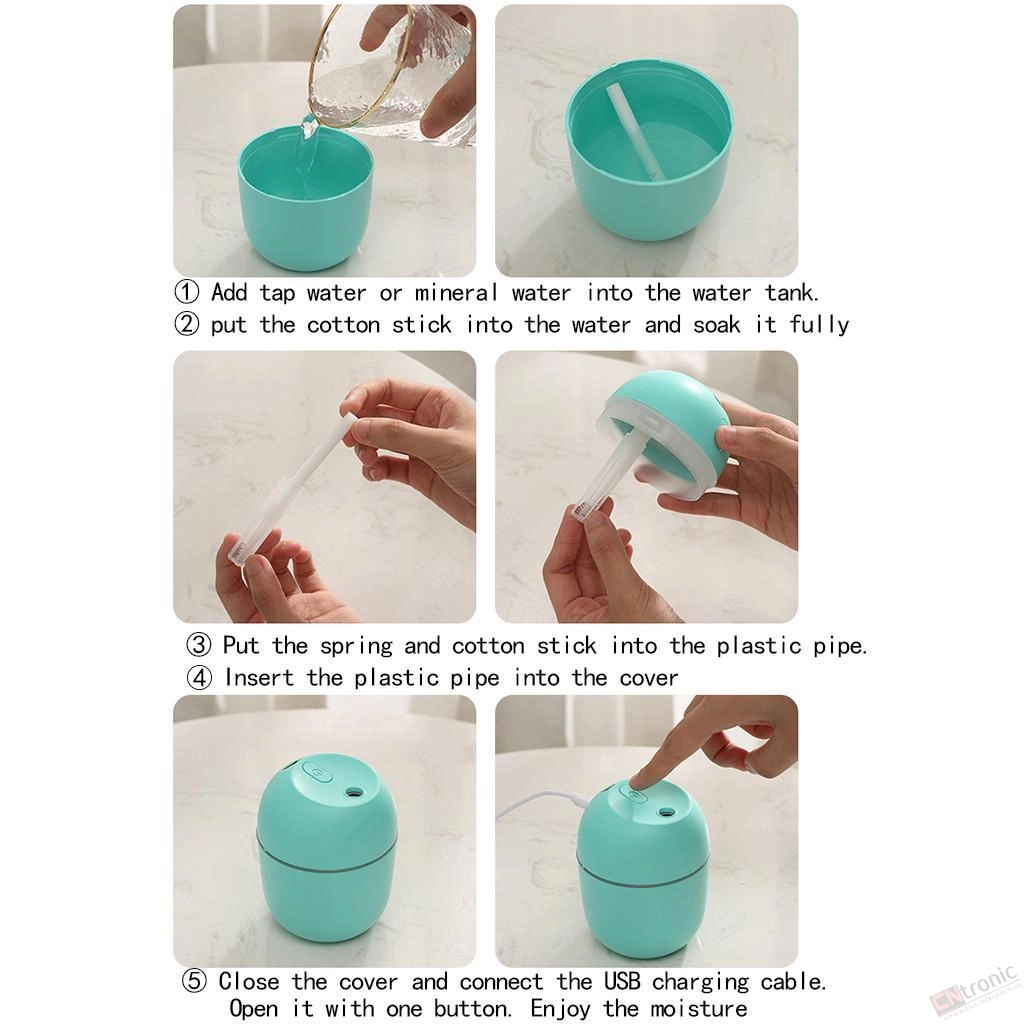 ① Add tap water or mineral water into the water tank.
② put the cotton stick into the water and soak it fully

③ Put the spring and cotton stick into the plastic pipe.
④ Insert the plastic pipe into the cover

⑤ Close the cover and connect the USB charging cable. Open it with one button. Enjoy the moisture

CNtronic