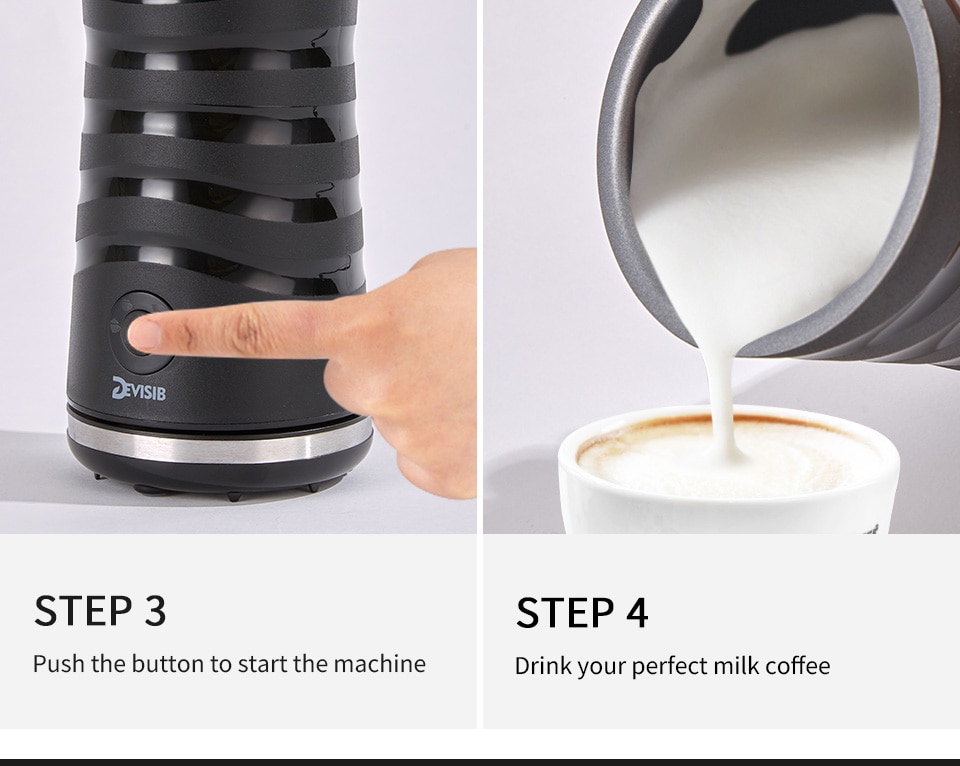 DEVISIB

STEP 3

Push the button to start the machine

STEP 4

Drink your perfect milk coffee