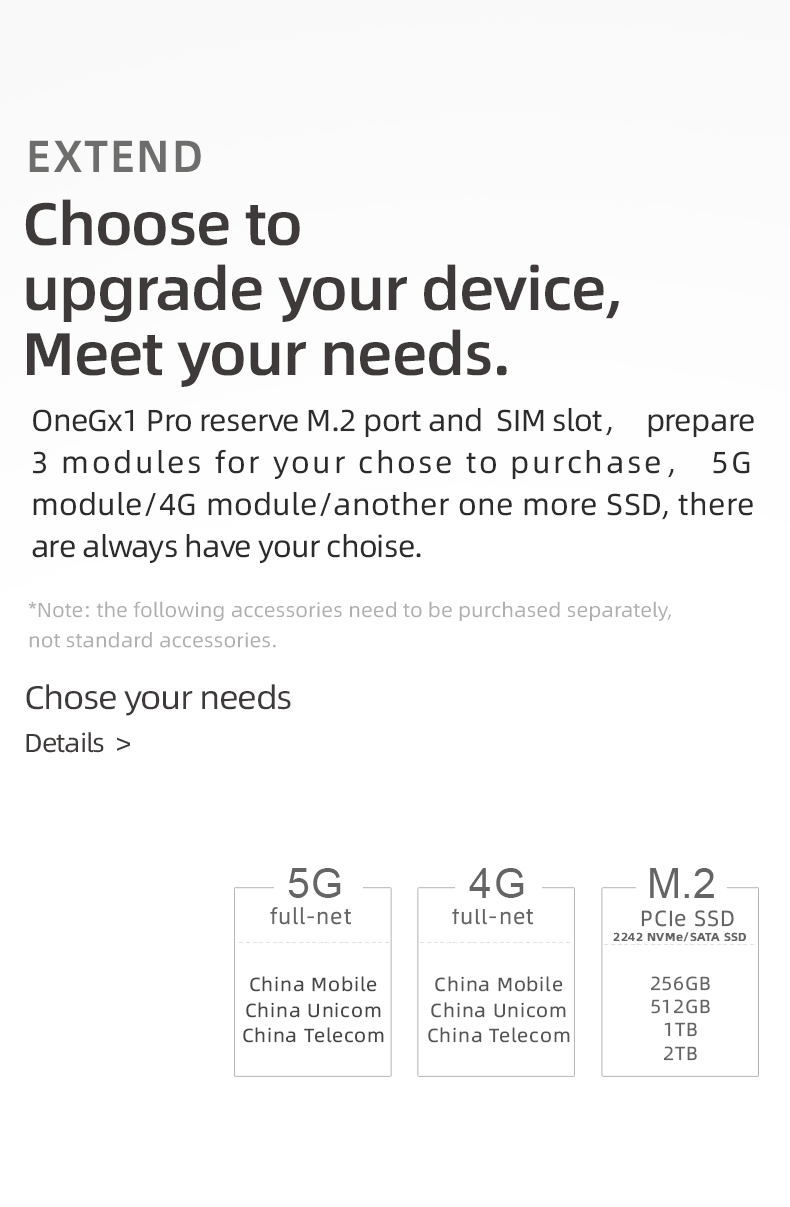 EXTEND

Choose to
upgrade your device,
Meet your needs.

OneGx1 Pro reserve M.2 port and SIM slot, prepare 3 modules for your chose to purchase, 5G module/4G module/another one more SSD, there are always have your choise.

*Note: the following accessories need to be purchased separately, not standard accessories.

Chose your needs
Details >

5G
full-net

China Mobile
China Unicom
China Telecom

4G
full-net

China Mobile
China Unicom
China Telecom

M.2
PCIe SSD
2242 NVMe/SATA SSD

256GB
512GB
1TB
2TB