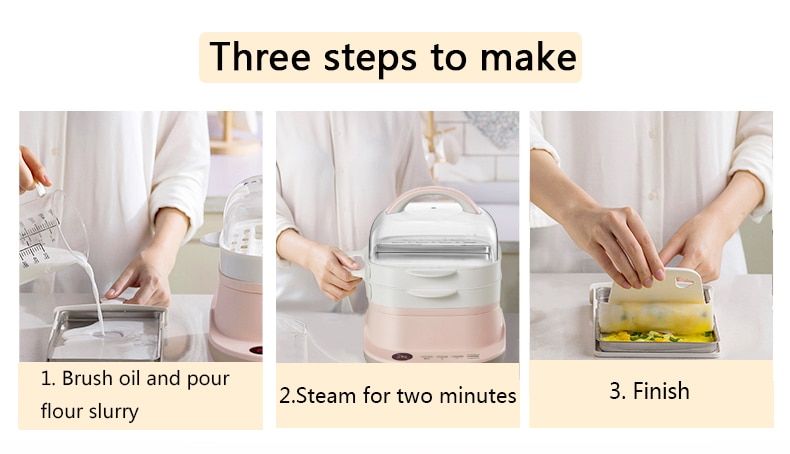 Three steps to make

1. Brush oil and pour flour slurry

2.Steam for two minutes

3. Finish