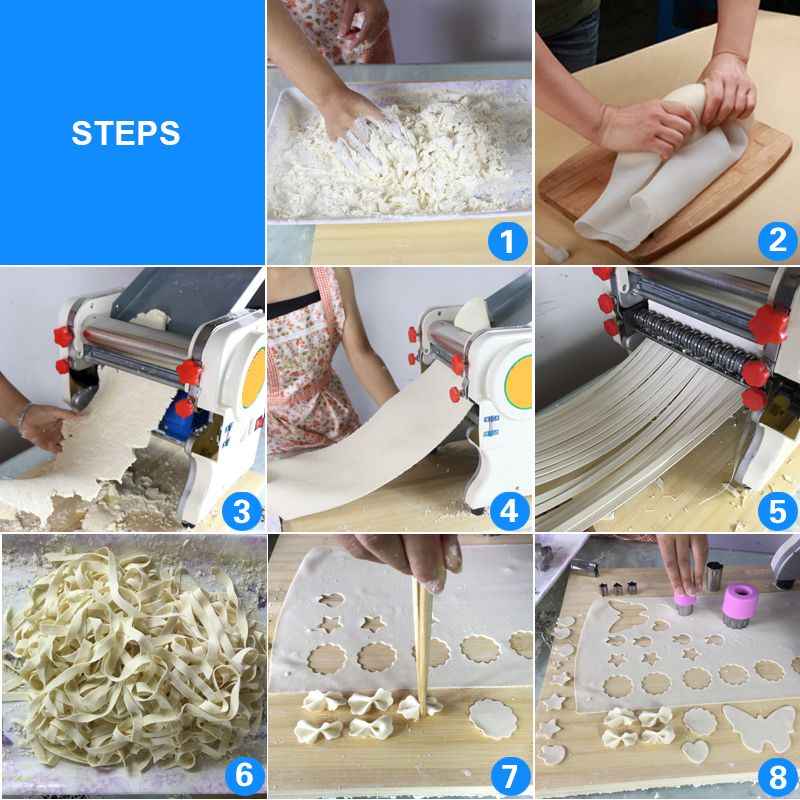 STEPS

1

2

3

4

5

6

7

8