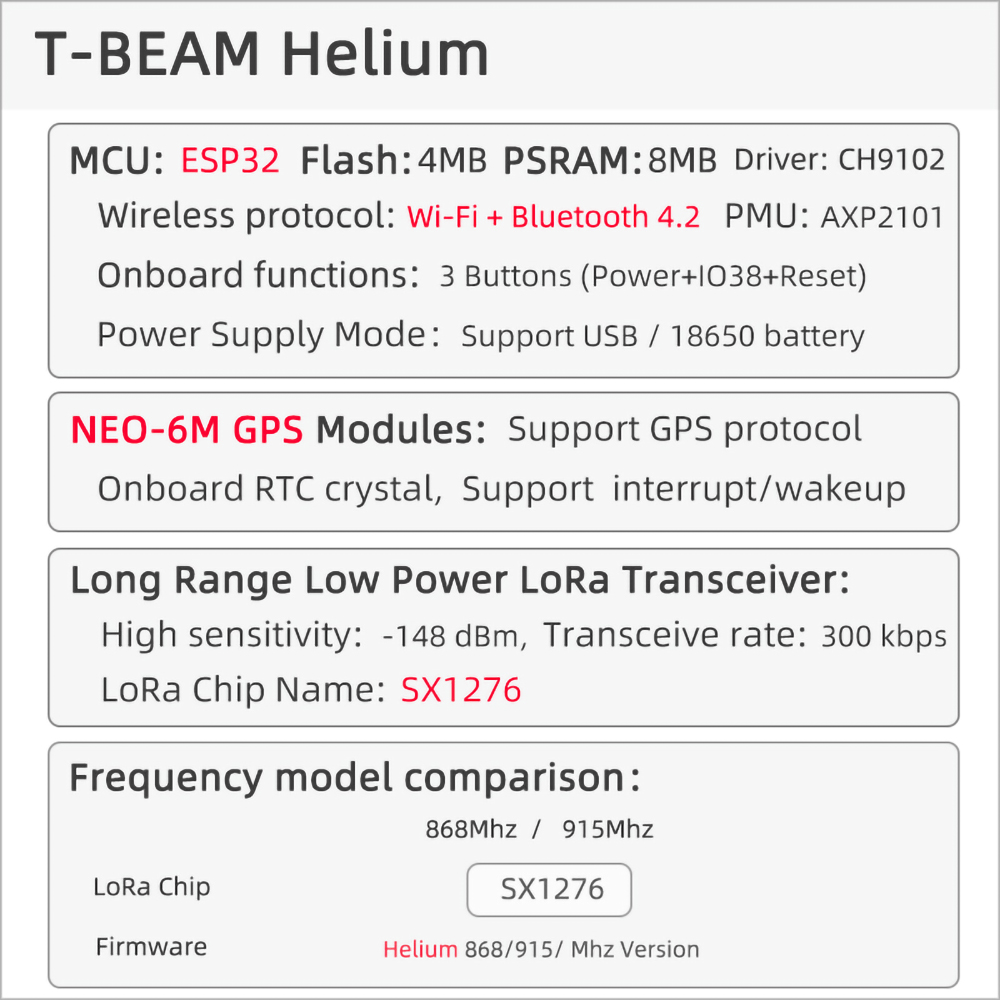 T-BEAM Helium

MCU: ESP32 Flash: 4MB PSRAM: 8MB Driver: CH9102
Wireless protocol: Wi-Fi + Bluetooth 4.2 PMU: AXP2101
Onboard functions: 3 Buttons (Power+IO38+Reset)
Power Supply Mode: Support USB / 18650 battery

NEO-6M GPS Modules: Support GPS protocol
Onboard RTC crystal, Support interrupt/wakeup

Long Range Low Power LoRa Transceiver:
High sensitivity: -148 dBm, Transceive rate: 300 kbps
LoRa Chip Name: SX1276

Frequency model comparison:

868Mhz / 915Mhz

LoRa Chip SX1276

Firmware Helium 868/915/ Mhz Version