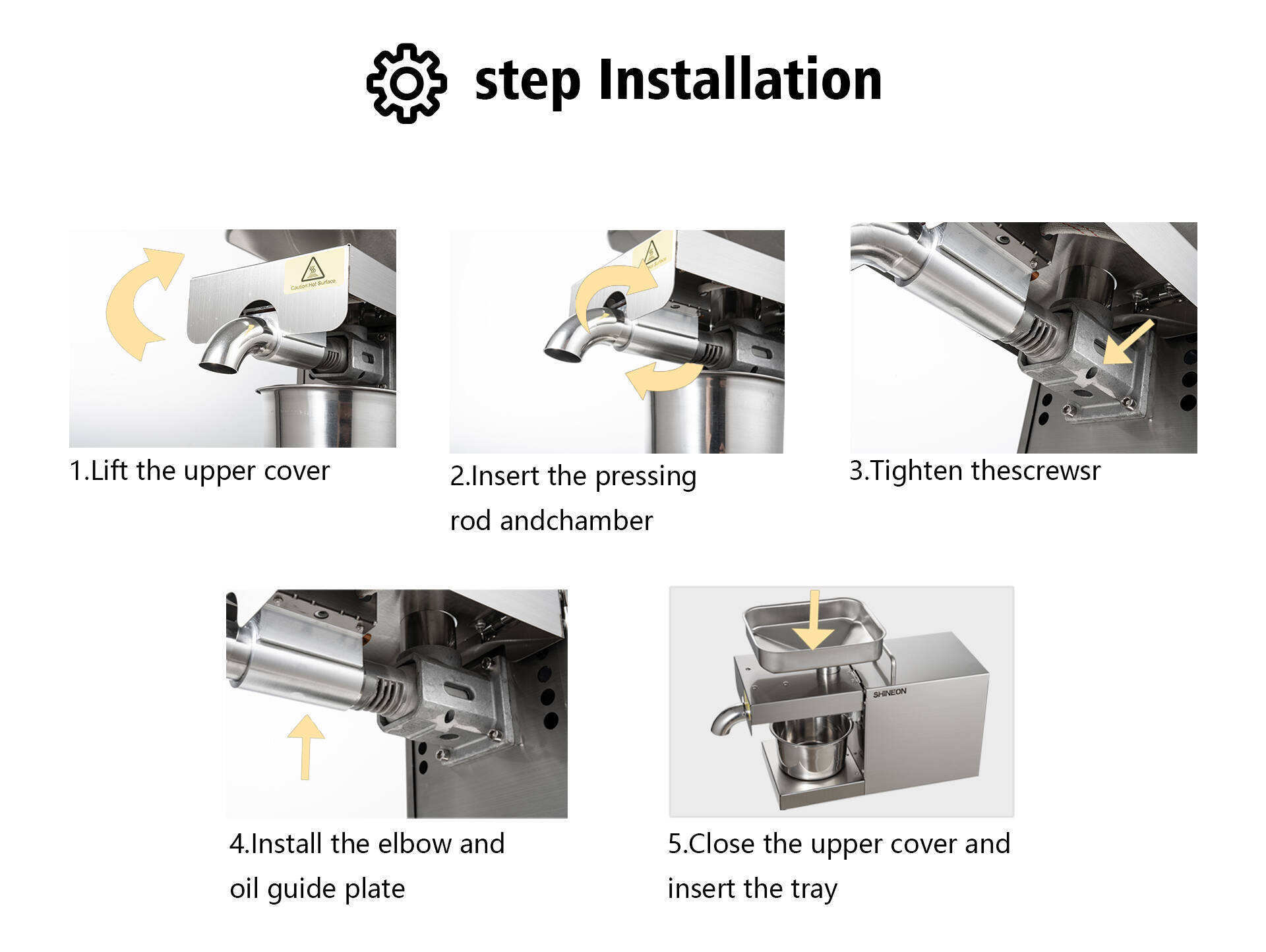 step Installation

Caution:Hot Surface

1.Lift the upper cover

2.Insert the pressing rod andchamber

3.Tighten thescrewsr

4.Install the elbow and oil guide plate

SHINEON

5.Close the upper cover and insert the tray