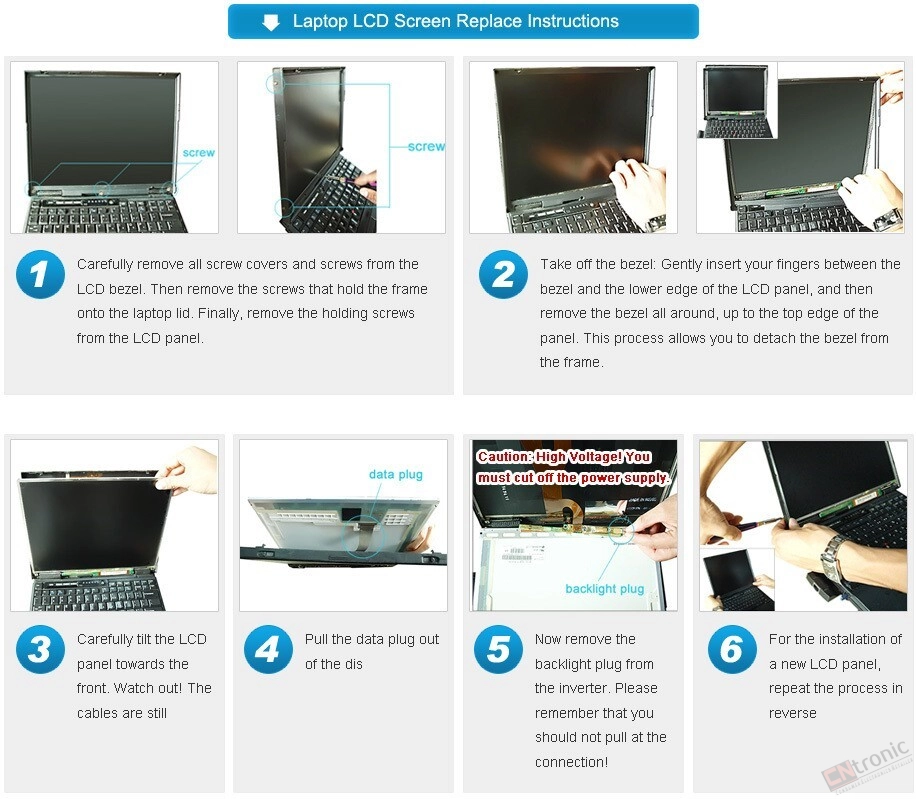 Laptop LCD Screen Replace Instructions

screw

screw

1 Carefully remove all screw covers and screws from the LCD bezel. Then remove the screws that hold the frame onto the laptop lid. Finally, remove the holding screws from the LCD panel.

2 Take off the bezel: Gently insert your fingers between the bezel and the lower edge of the LCD panel, and then remove the bezel all around, up to the top edge of the panel. This process allows you to detach the bezel from the frame.

data plug

Caution: High Voltage! You must cut off the power supply.

backlight plug

3 Carefully tilt the LCD panel towards the front. Watch out! The cables are still

4 Pull the data plug out of the dis

5 Now remove the backlight plug from the inverter. Please remember that you should not pull at the connection!

6 For the installation of a new LCD panel, repeat the process in reverse

CNtronic