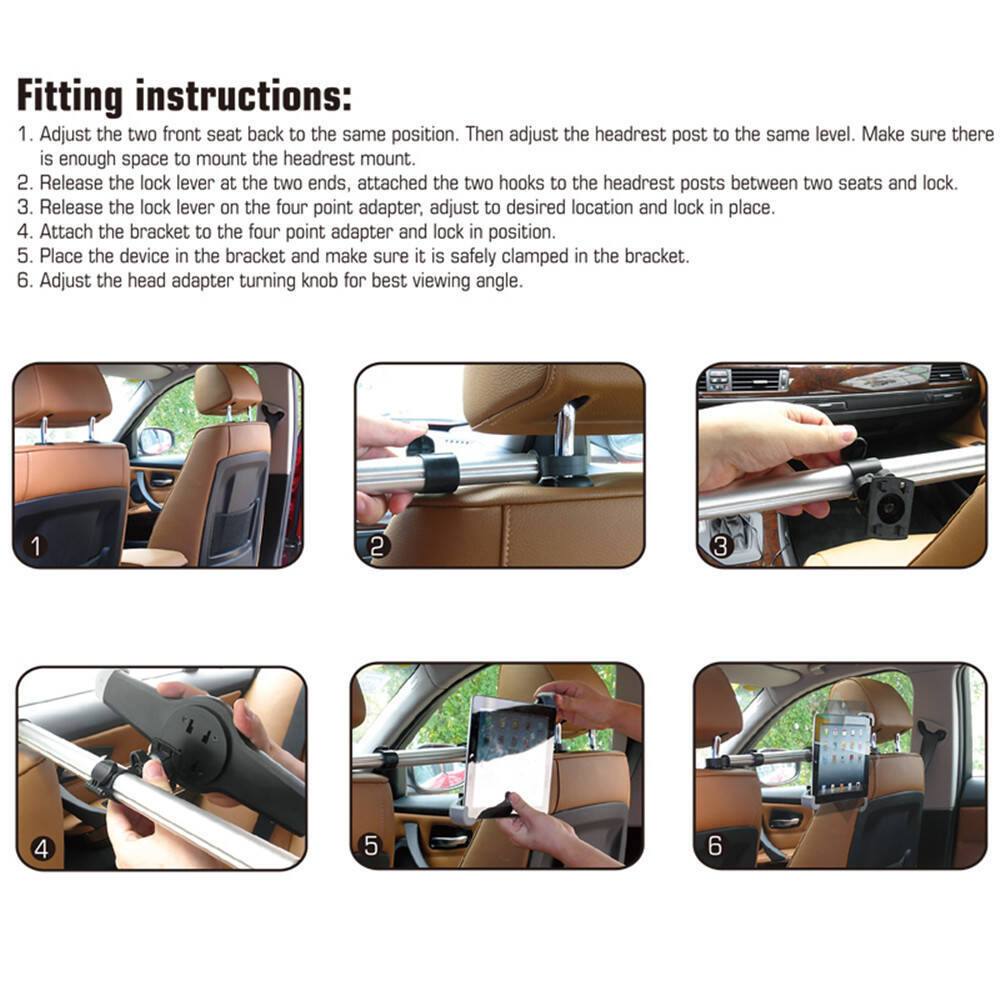 Fitting instructions:

1. Adjust the two front seat back to the same position. Then adjust the headrest post to the same level. Make sure there is enough space to mount the headrest mount.
2. Release the lock lever at the two ends, attached the two hooks to the headrest posts between two seats and lock.
3. Release the lock lever on the four point adapter, adjust to desired location and lock in place.
4. Attach the bracket to the four point adapter and lock in position.
5. Place the device in the bracket and make sure it is safely clamped in the bracket.
6. Adjust the head adapter turning knob for best viewing angle.

1

2

3

4

5

6